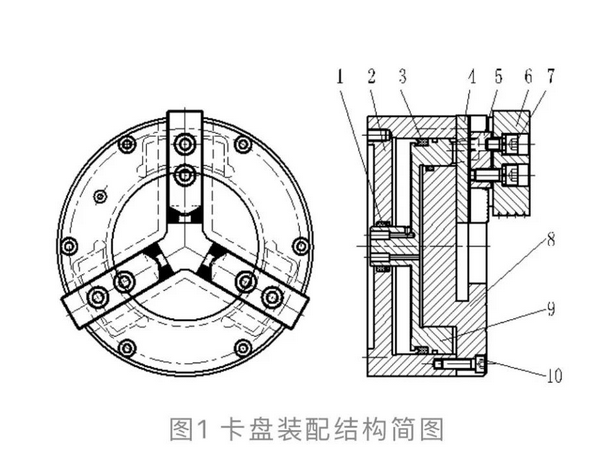 1 2 3 4 5 6 7

8

9

10

图1 卡盘装配结构简图