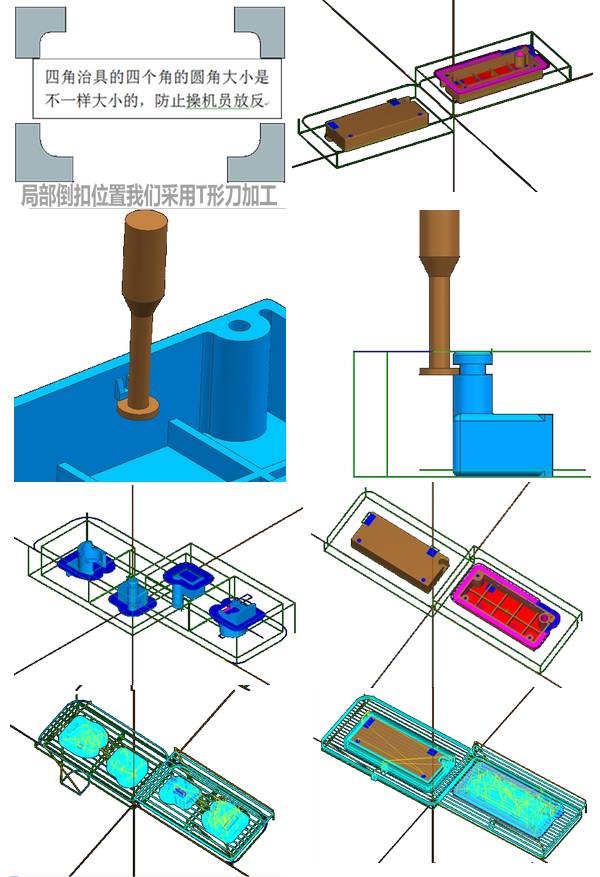 四角治具的四个角的圆角大小是不一样大小的，防止操机员放反。

局部倒扣位置我们采用T形刀加工